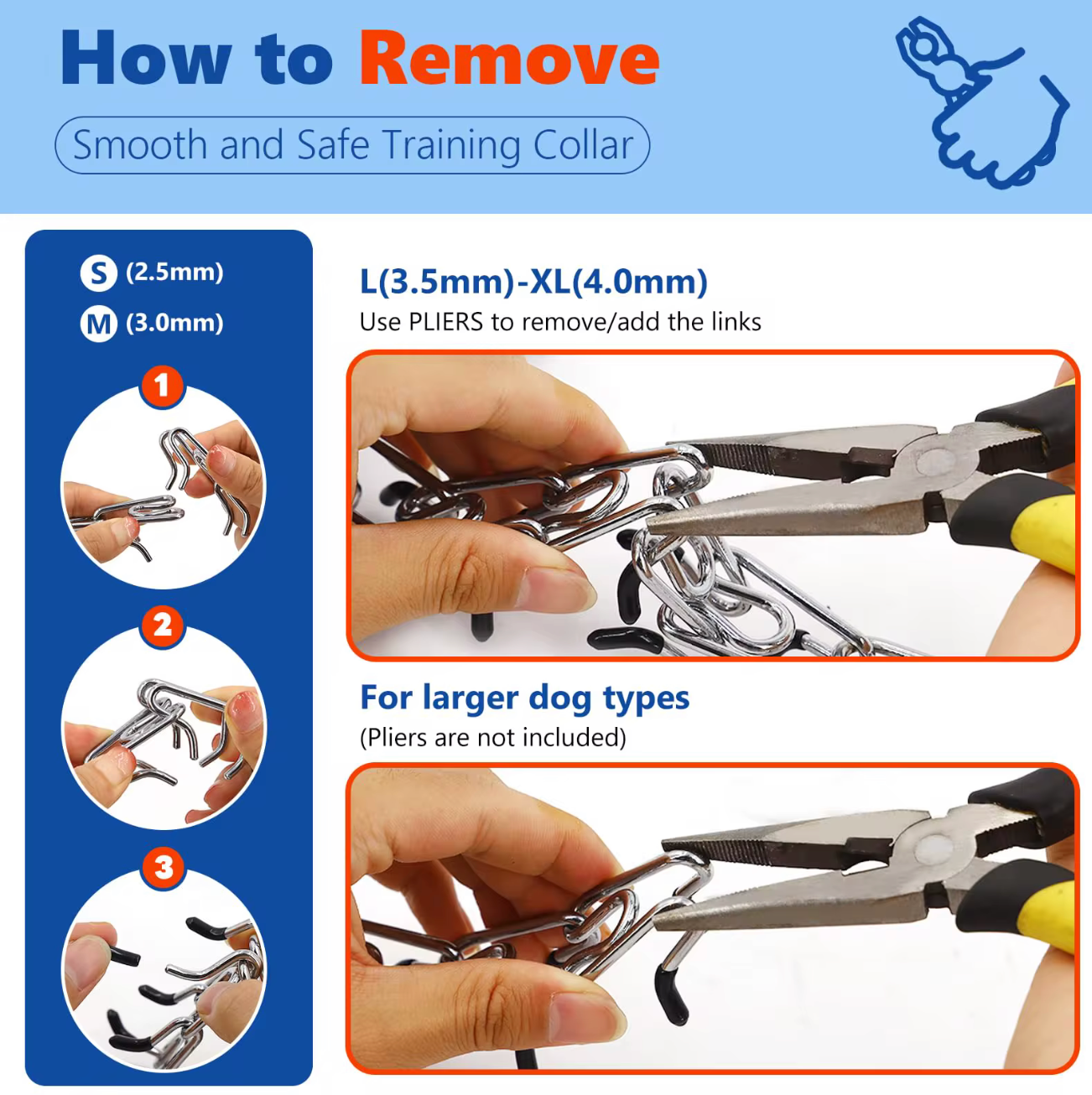 How to Remove

Smooth and Safe Training Collar

S (2.5mm)

M (3.0mm)

1

2

3

L(3.5mm)-XL(4.0mm)

Use PLIERS to remove/add the links

For larger dog types

(Pliers are not included)